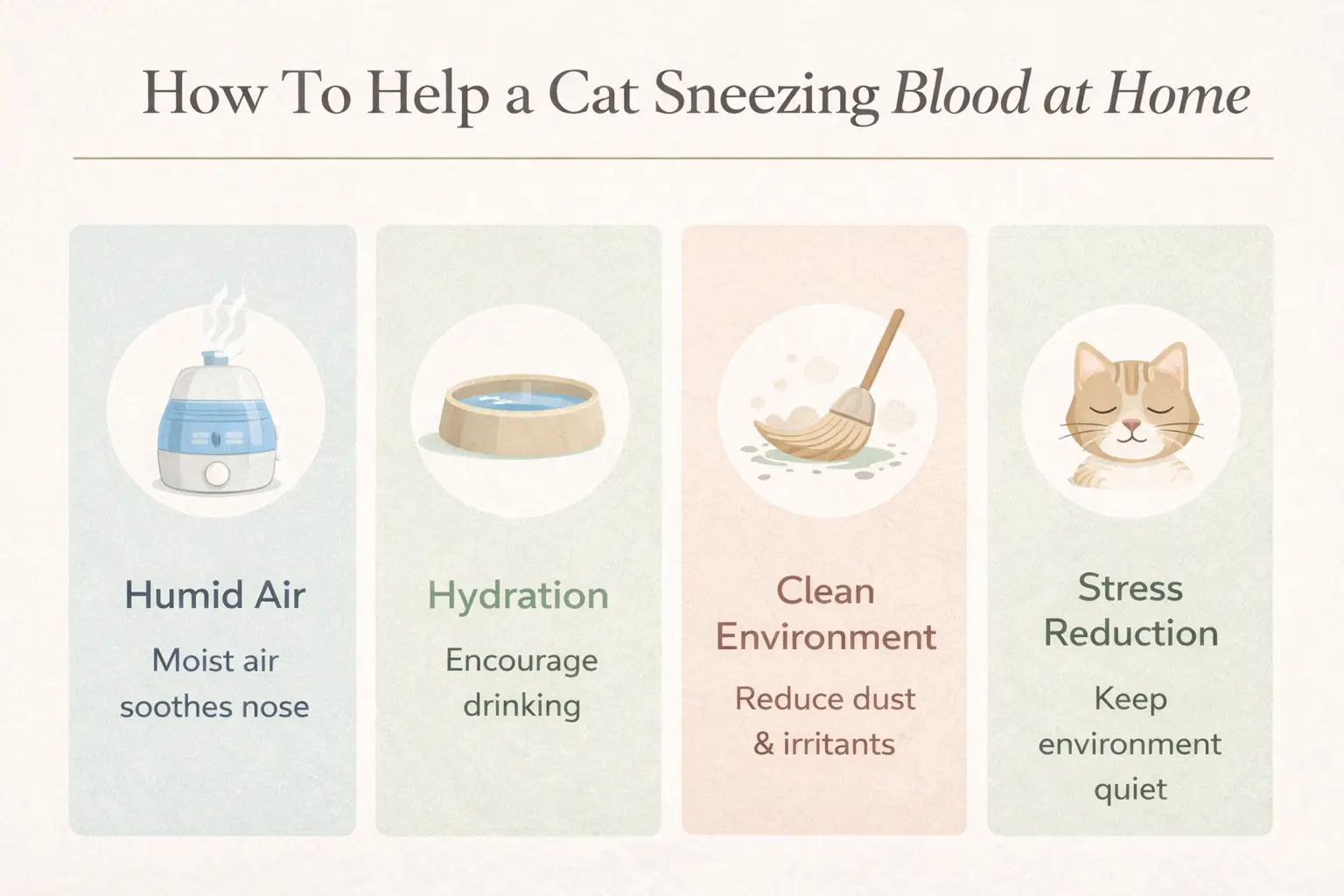 How To Help a Cat Sneezing Blood at Home

Humid Air

Moist air soothes nose

Hydration

Encourage drinking

Clean Environment

Reduce dust & irritants

Stress Reduction

Keep environment quiet