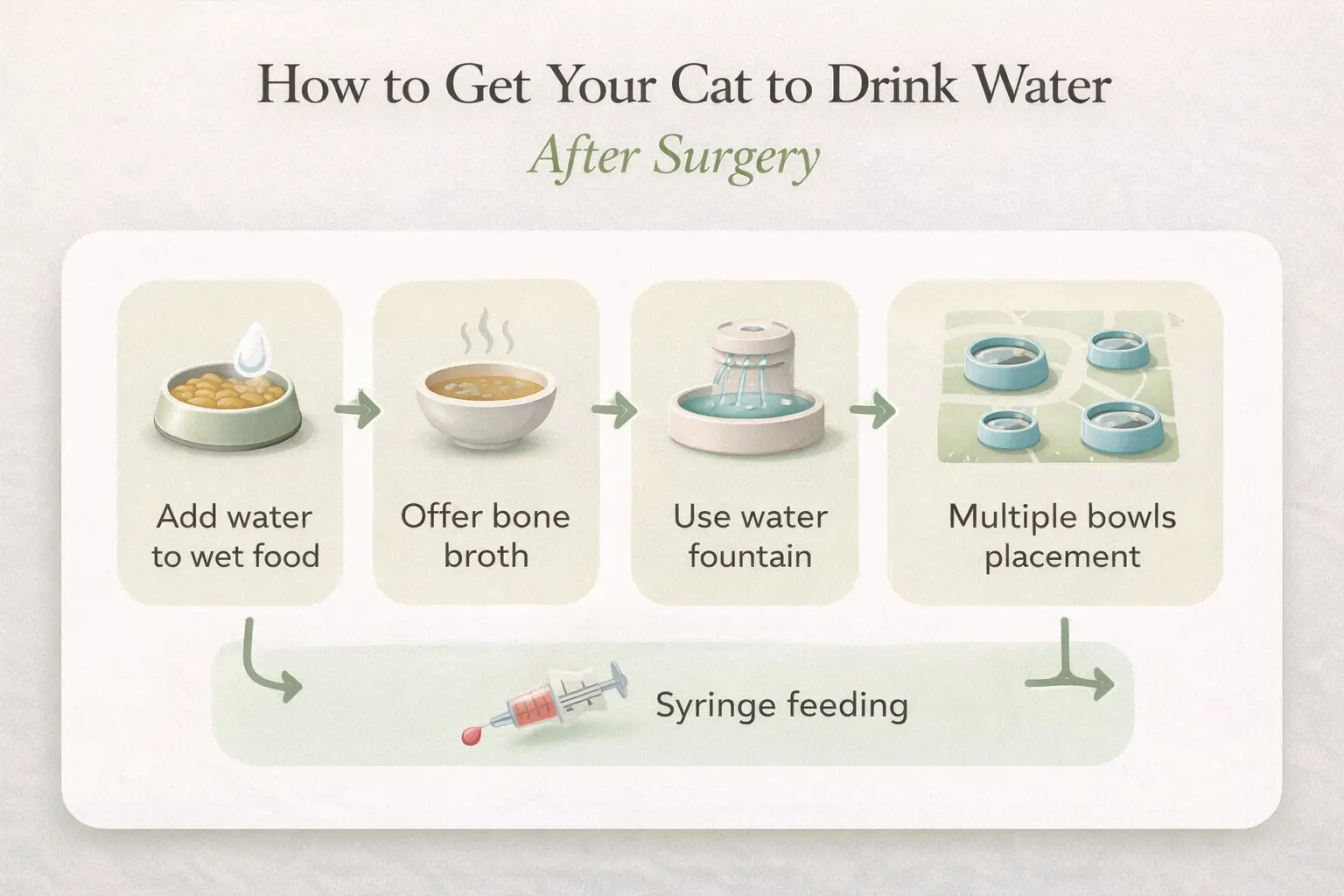 How to Get Your Cat to Drink Water
After Surgery

Add water to wet food

Offer bone broth

Use water fountain

Multiple bowls placement

Syringe feeding