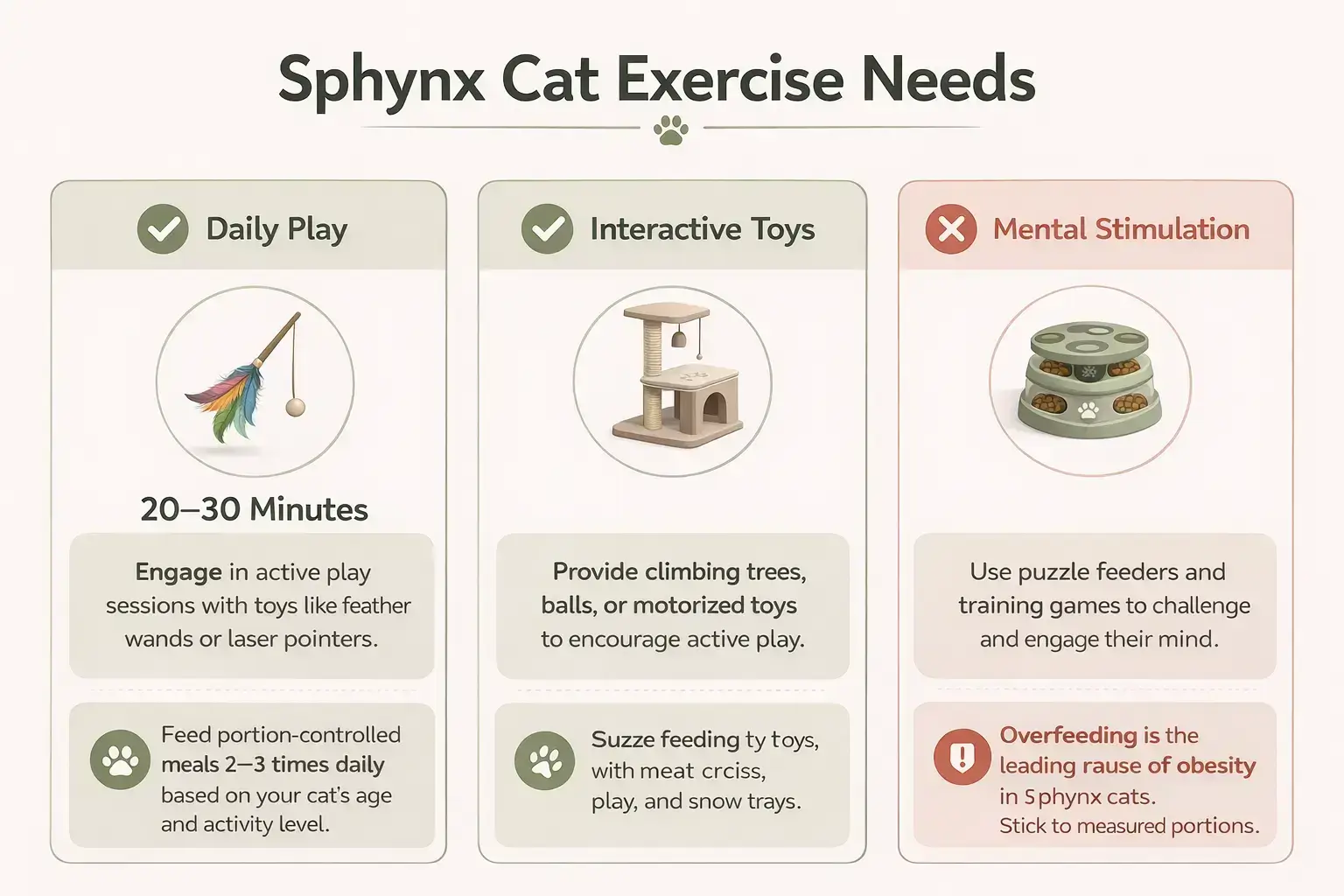 Sphynx Cat Exercise Needs

Daily Play

20–30 Minutes

Engage in active play sessions with toys like feather wands or laser pointers.

Feed portion-controlled meals 2–3 times daily based on your cat's age and activity level.

Interactive Toys

Provide climbing trees, balls, or motorized toys to encourage active play.

Suzze feeding ty toys, with meat crciss, play, and snow trays.

Mental Stimulation

Use puzzle feeders and training games to challenge and engage their mind.

Overfeeding is the leading rause of obesity in Sphynx cats. Stick to measured portions.