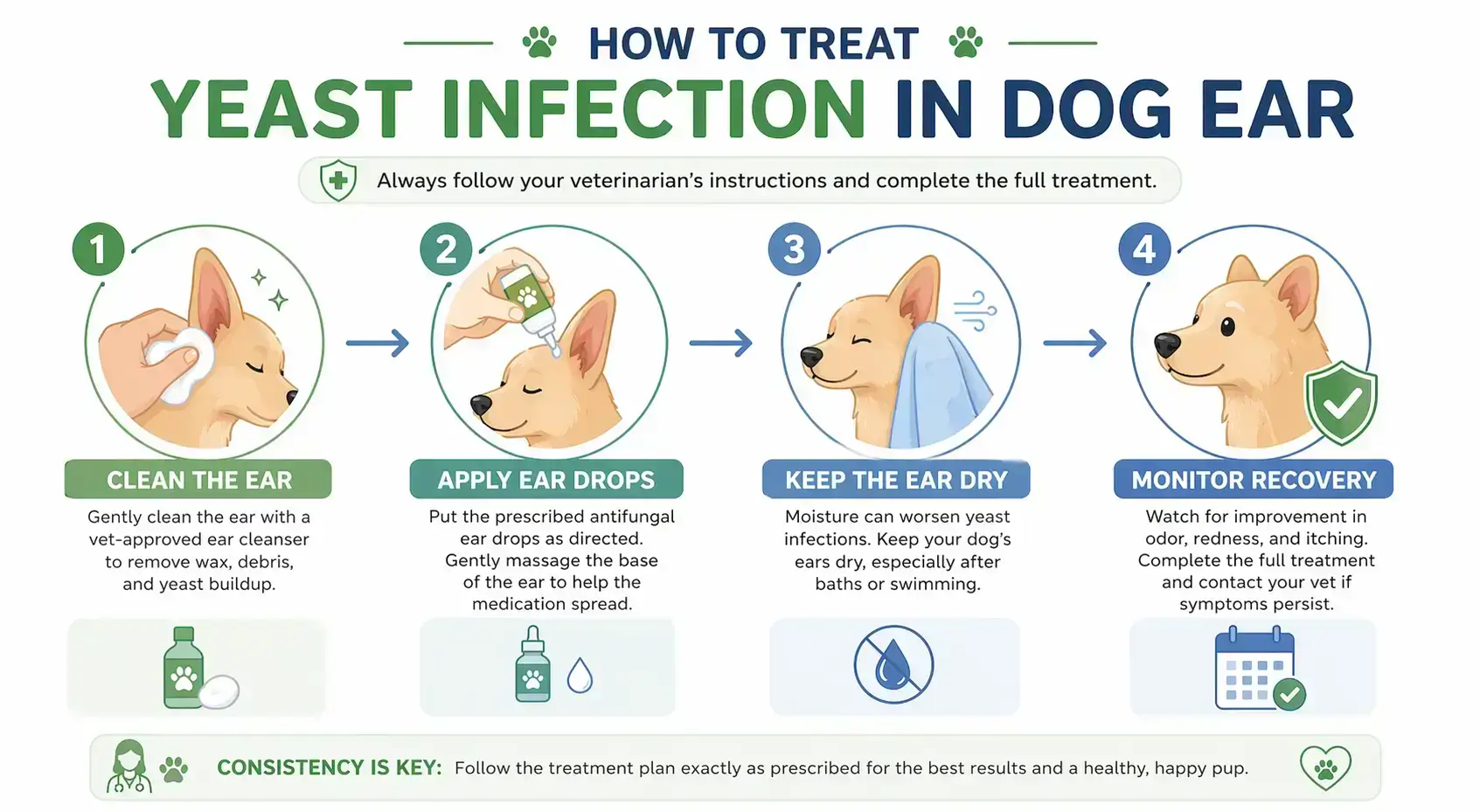 HOW TO TREAT

YEAST INFECTION IN DOG EAR

Always follow your veterinarian's instructions and complete the full treatment.

1

CLEAN THE EAR

Gently clean the ear with a vet-approved ear cleanser to remove wax, debris, and yeast buildup.

2

APPLY EAR DROPS

Put the prescribed antifungal ear drops as directed. Gently massage the base of the ear to help the medication spread.

3

KEEP THE EAR DRY

Moisture can worsen yeast infections. Keep your dog's ears dry, especially after baths or swimming.

4

MONITOR RECOVERY

Watch for improvement in odor, redness, and itching. Complete the full treatment and contact your vet if symptoms persist.

CONSISTENCY IS KEY: Follow the treatment plan exactly as prescribed for the best results and a healthy, happy pup.